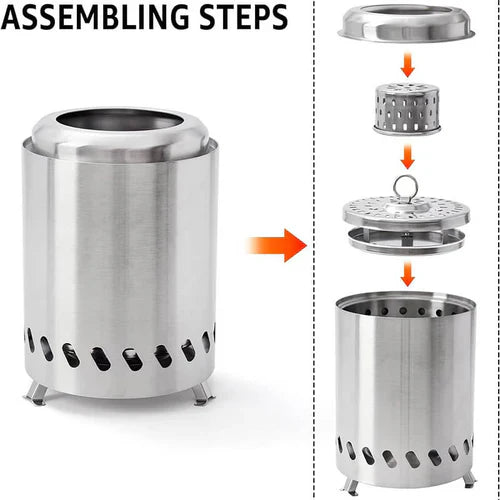 ASSEMBLING STEPS